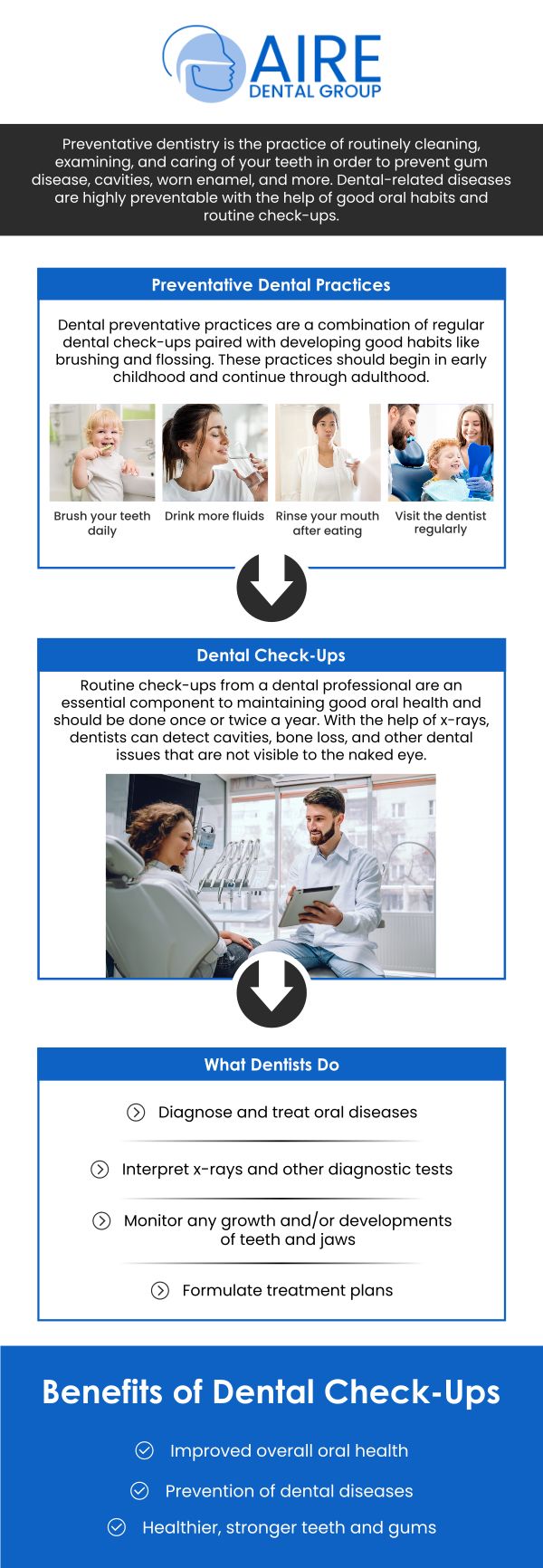 AIRE
DENTAL GROUP

Preventative dentistry is the practice of routinely cleaning, examining, and caring of your teeth in order to prevent gum disease, cavities, worn enamel, and more. Dental-related diseases are highly preventable with the help of good oral habits and routine check-ups.

Preventative Dental Practices

Dental preventative practices are a combination of regular dental check-ups paired with developing good habits like brushing and flossing. These practices should begin in early childhood and continue through adulthood.

Brush your teeth daily

Drink more fluids

Rinse your mouth after eating

Visit the dentist regularly

Dental Check-Ups

Routine check-ups from a dental professional are an essential component to maintaining good oral health and should be done once or twice a year. With the help of x-rays, dentists can detect cavities, bone loss, and other dental issues that are not visible to the naked eye.

What Dentists Do

Diagnose and treat oral diseases

Interpret x-rays and other diagnostic tests

Monitor any growth and/or developments of teeth and jaws

Formulate treatment plans

Benefits of Dental Check-Ups

Improved overall oral health

Prevention of dental diseases

Healthier, stronger teeth and gums